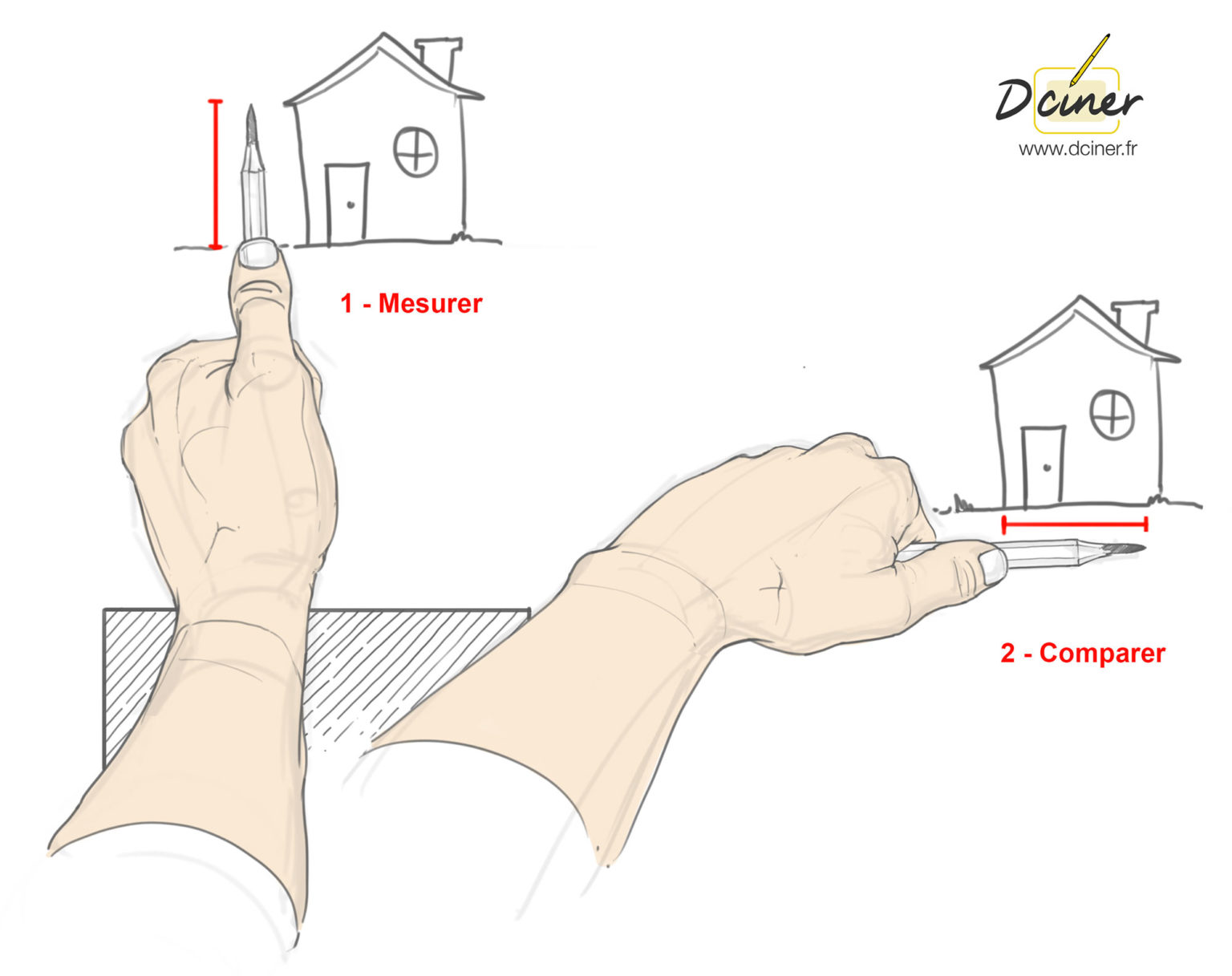 Dciner
www.dciner.fr

1 - Mesurer

2 - Comparer